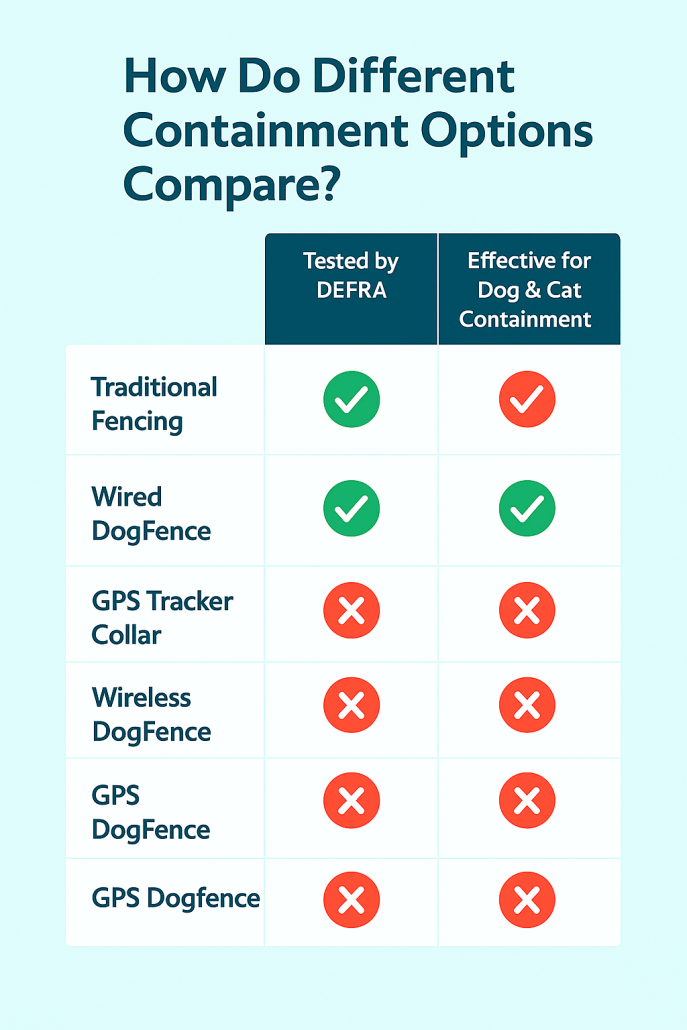 How Do Different Containment Options Compare?

| | Tested by DEFRA | Effective for Dog & Cat Containment |
|---|---|---|
| Traditional Fencing | ✓ | ✓ |
| Wired DogFence | ✓ | ✓ |
| GPS Tracker Collar | ✗ | ✗ |
| Wireless DogFence | ✗ | ✗ |
| GPS DogFence | ✗ | ✗ |
| GPS Dogfence | ✗ | ✗ |